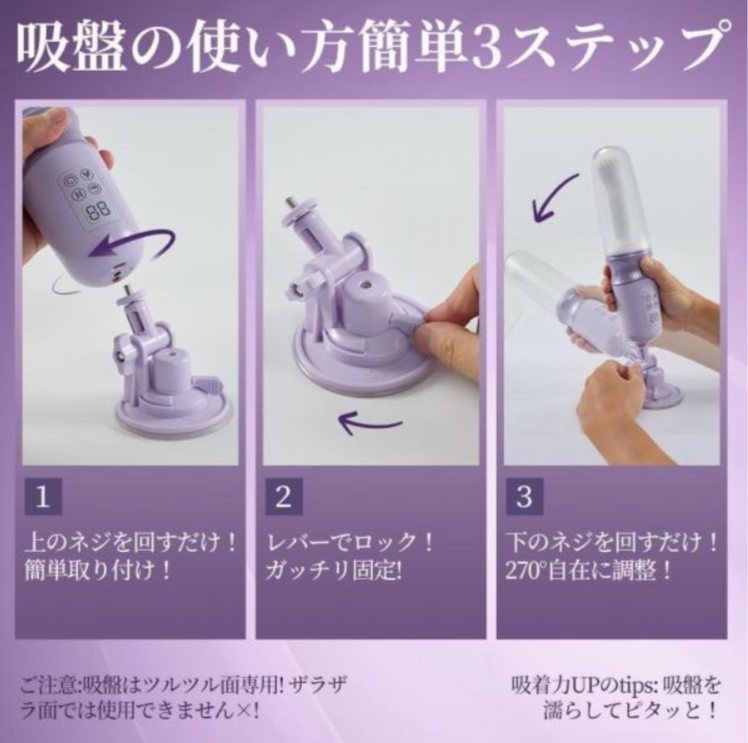 吸盤の使い方簡単3ステップ

88

1

上のネジを回すだけ！
簡単取り付け！

2

レバーでロック！
ガッチリ固定!

3

下のネジを回すだけ！
270°自在に調整！

ご注意:吸盤はツルツル面専用! ザラザラ面では使用できません×!

吸着力UPのtips: 吸盤を濡らしてピタッと！